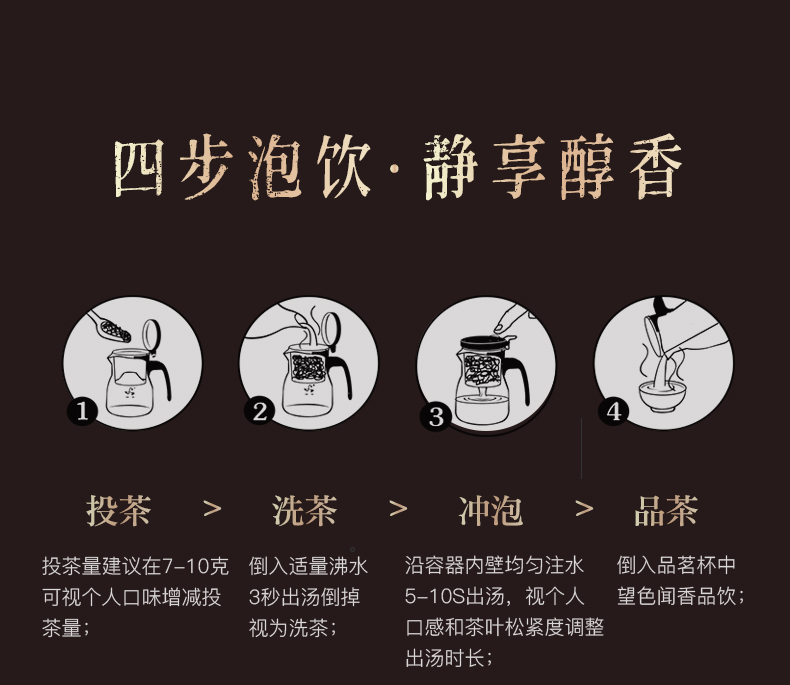 四步泡饮·静享醇香

1

2

3

4

投茶 > 洗茶 > 冲泡 > 品茶

投茶量建议在7-10克可视个人口味增减投茶量；

倒入适量沸水3秒出汤倒掉视为洗茶；

沿容器内壁均匀注水5-10S出汤，视个人口感和茶叶松紧度调整出汤时长；

倒入品茗杯中望色闻香品饮；