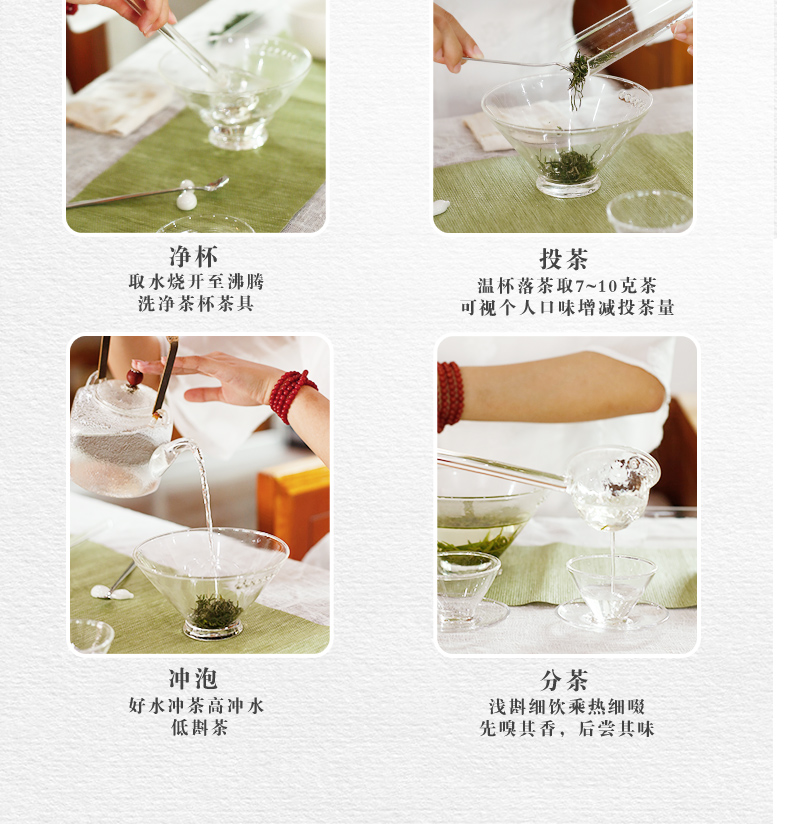 净杯
取水烧开至沸腾
洗净茶杯茶具

投茶
温杯落茶取7~10克茶
可视个人口味增减投茶量

冲泡
好水冲茶高冲水
低斟茶

分茶
浅斟细饮乘热细啜
先嗅其香，后尝其味